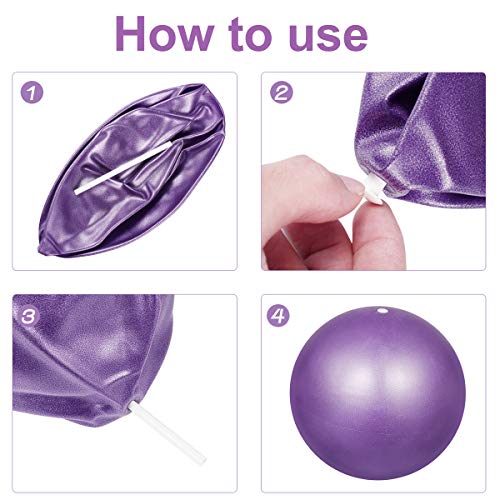 How to use

1

2

3

4