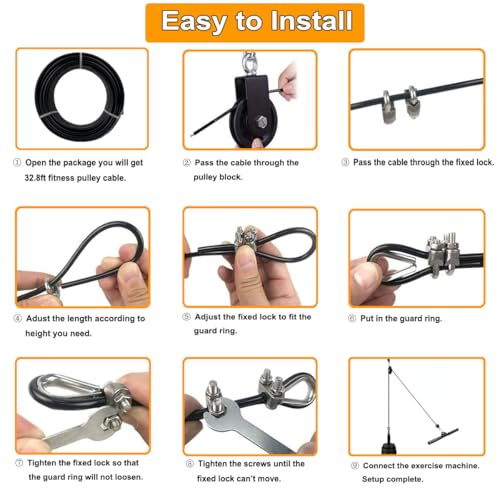 Easy to Install

① Open the package you will get 32.8ft fitness pulley cable.

② Pass the cable through the pulley block.

③ Pass the cable through the fixed lock.

④ Adust the length according to height you need.

⑤ Adjust the fixed lock to fit the guard ring.

⑥ Put in the guard ring.

⑦ Tighten the fixed lock so that the guard ring will not loosen.

⑧ Tighten the screws until the fixed lock can't move.

⑨ Connect the exercise machine. Setup complete.