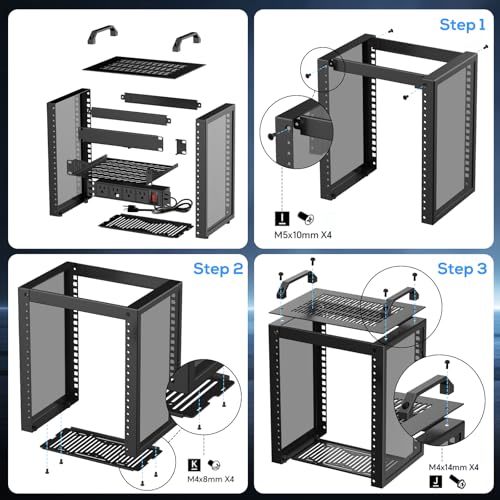 Step 1

I

M5x10mm X4

Step 2

K

M4x8mm X4

Step 3

M4x14mm X4

J