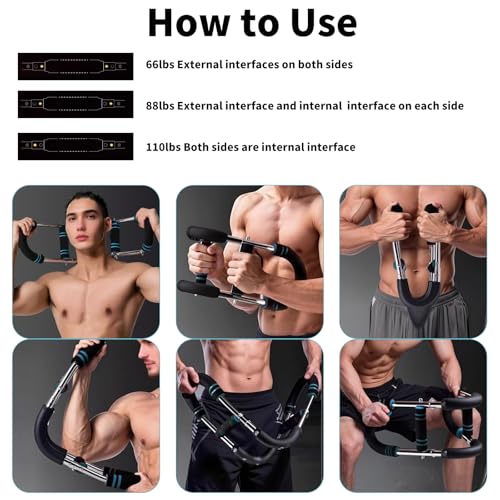 How to Use

66lbs External interfaces on both sides

88lbs External interface and internal interface on each side

110lbs Both sides are internal interface