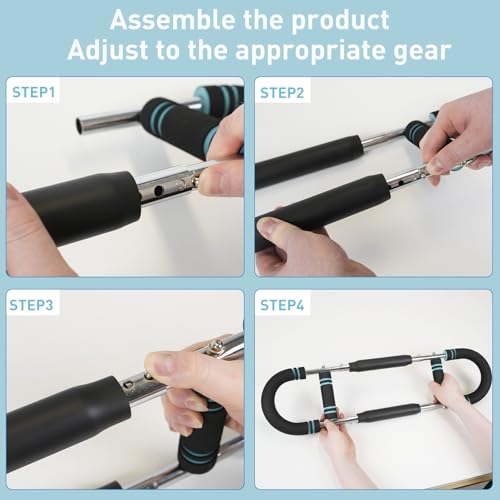 Assemble the product
Adjust to the appropriate gear

STEP1

STEP2

STEP3

STEP4