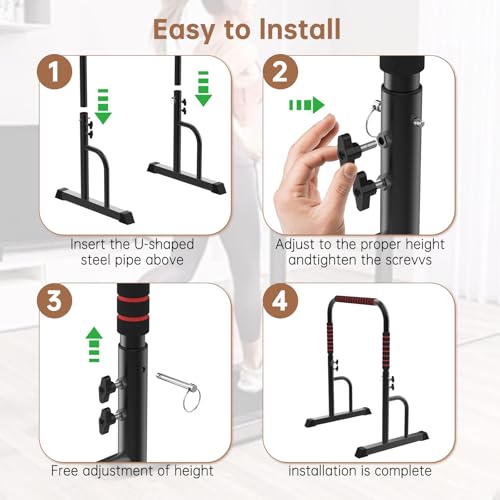 Easy to Install

1

Insert the U-shaped steel pipe above

2

Adjust to the proper height andtighten the screvvs

3

Free adjustment of height

4

installation is complete