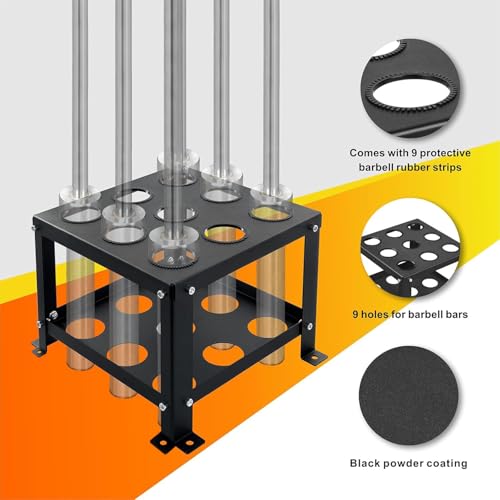 Comes with 9 protective barbell rubber strips

9 holes for barbell bars

Black powder coating