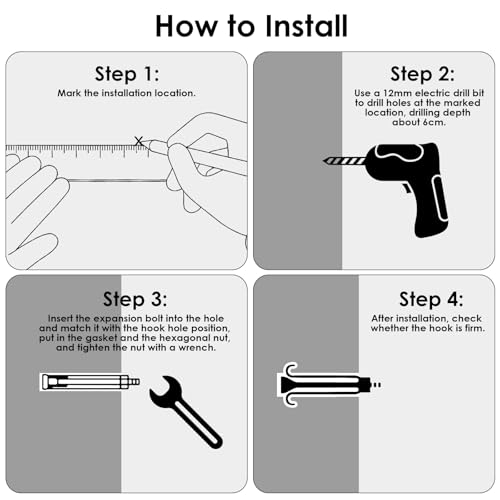 How to Install

Step 1:
Mark the installation location.

Step 2:
Use a 12mm electric drill bit to drill holes at the marked location, drilling depth about 6cm.

Step 3:
Insert the expansion bolt into the hole and match it with the hook hole position, put in the gasket and the hexagonal nut, and tighten the nut with a wrench.

Step 4:
After installation, check whether the hook is firm.