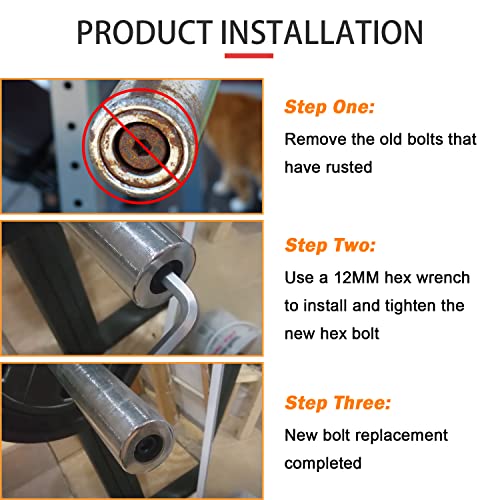 PRODUCT INSTALLATION

Step One:

Remove the old bolts that have rusted

Step Two:

Use a 12MM hex wrench to install and tighten the new hex bolt

Step Three:

New bolt replacement completed