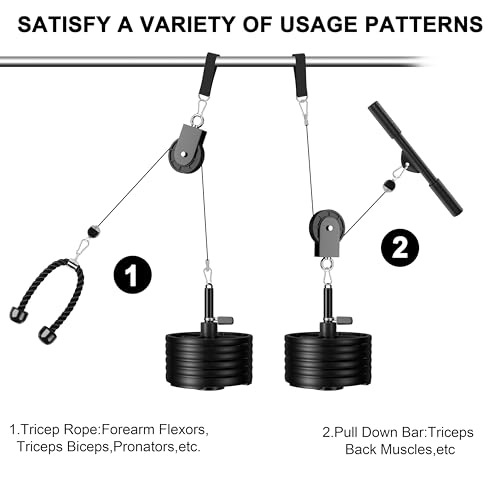 SATISFY A VARIETY OF USAGE PATTERNS

1

2

1.Tricep Rope:Forearm Flexors, Triceps Biceps,Pronators,etc.

2.Pull Down Bar:Triceps Back Muscles,etc