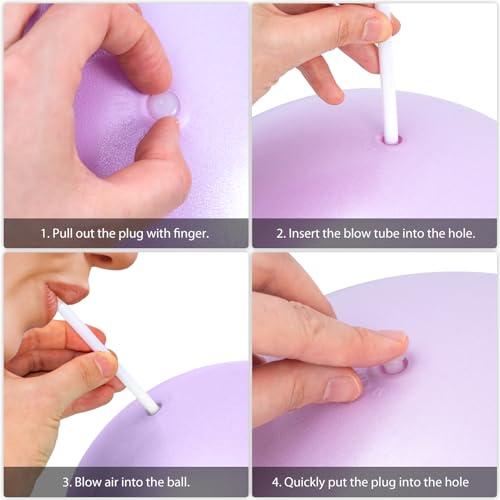 1. Pull out the plug with finger.

2. Insert the blow tube into the hole.

3. Blow air into the ball.

4. Quickly put the plug into the hole