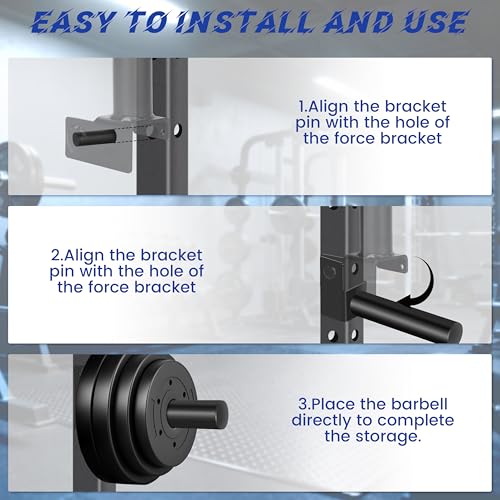 EASY TO INSTALL AND USE

1.Align the bracket pin with the hole of the force bracket

2.Align the bracket pin with the hole of the force bracket

3.Place the barbell directly to complete the storage.