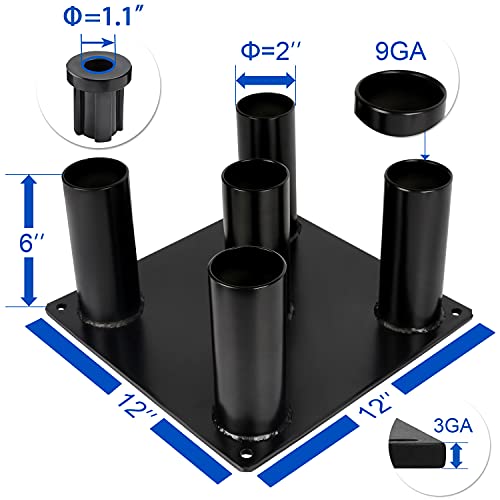 Φ=1.1″

Φ=2″

9GA

6″

12″

12″

3GA