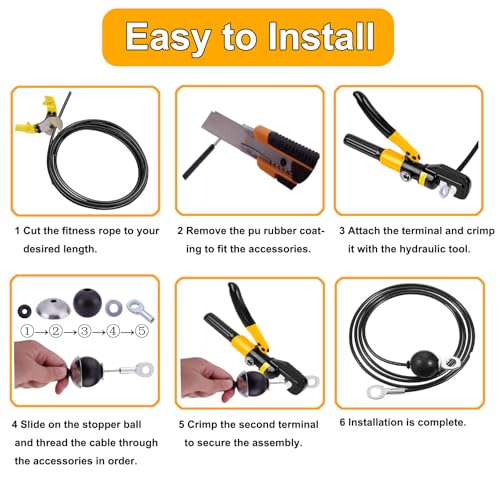 Easy to Install

1 Cut the fitness rope to your desired length.

2 Remove the pu rubber coating to fit the accessories.

3 Attach the terminal and crimp it with the hydraulic tool.

①→②→③→④→⑤

4 Slide on the stopper ball and thread the cable through the accessories in order.

5 Crimp the second terminal to secure the assembly.

6 Installation is complete.