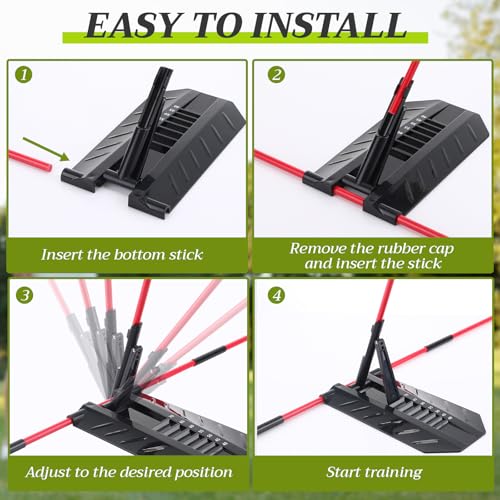 EASY TO INSTALL

1

Insert the bottom stick

2

Remove the rubber cap and insert the stick

3

Adjust to the desired position

4

Start training