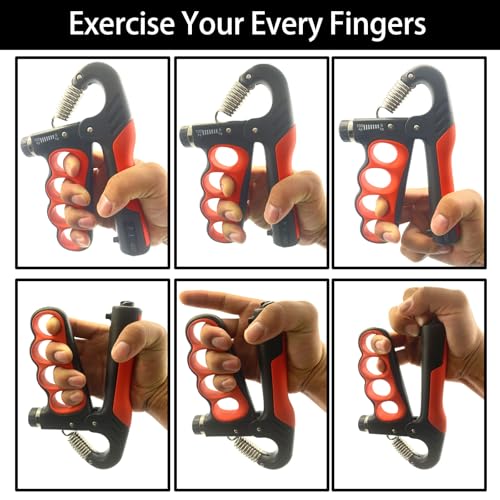 Exercise Your Every Fingers