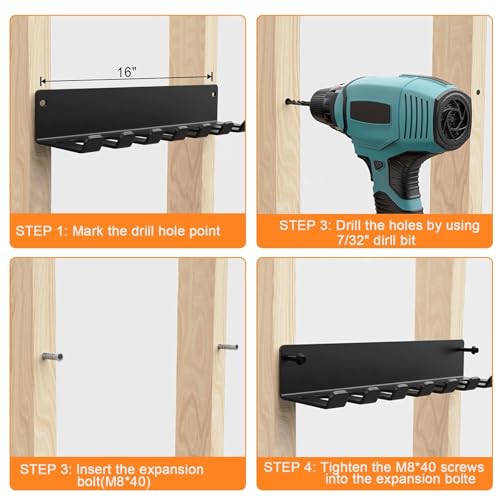 16"

STEP 1: Mark the drill hole point

STEP 3: Drill the holes by using 7/32" dirll bit

STEP 3: Insert the expansion bolt(M8*40)

STEP 4: Tighten the M8*40 screws into the expansion bolte