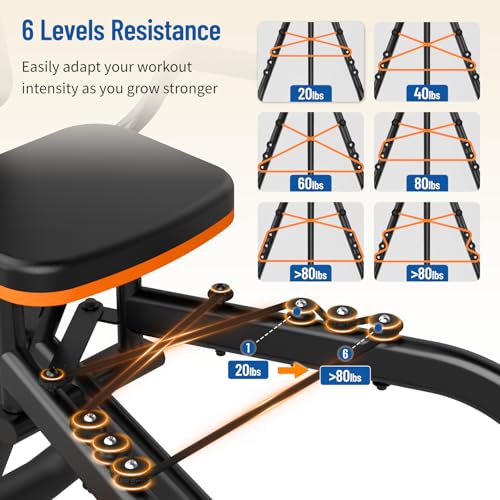 6 Levels Resistance

Easily adapt your workout intensity as you grow stronger

20lbs

40lbs

60lbs

80lbs

>80lbs

>80lbs

1

20lbs

6

>80lbs