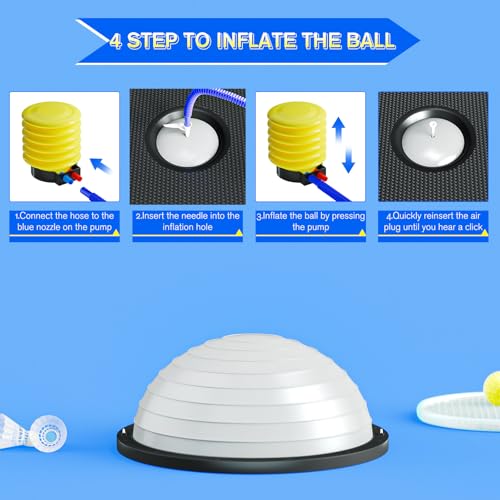 4 STEP TO INFLATE THE BALL

1.Connect the hose to the blue nozzle on the pump

2.Insert the needle into the inflation hole

3.Inflate the ball by pressing the pump

4.Quickly reinsert the air plug until you hear a click