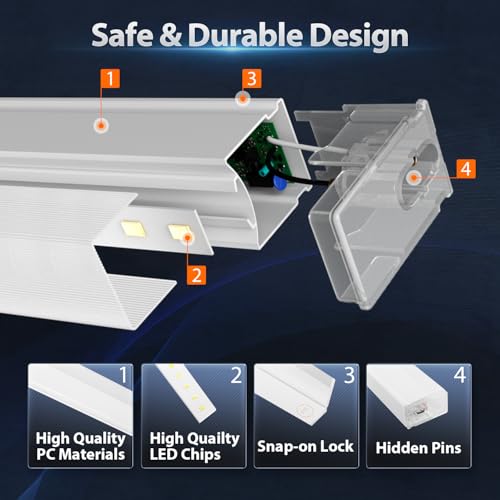 Safe & Durable Design

1

3

4

2

1
High Quality PC Materials

2
High Quailty LED Chips

3
Snap-on Lock

4
Hidden Pins