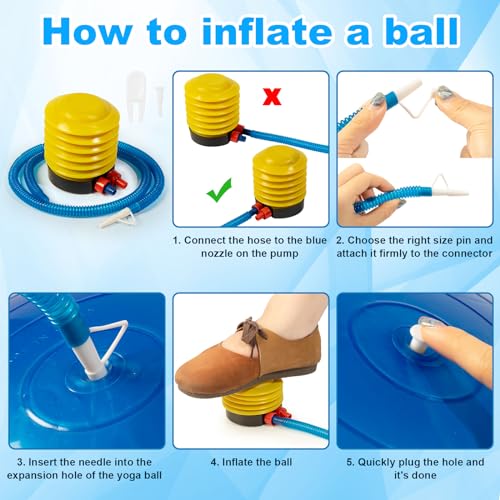 How to inflate a ball

1. Connect the hose to the blue nozzle on the pump

2. Choose the right size pin and attach it firmly to the connector

3. Insert the needle into the expansion hole of the yoga ball

4. Inflate the ball

5. Quickly plug the hole and it's done