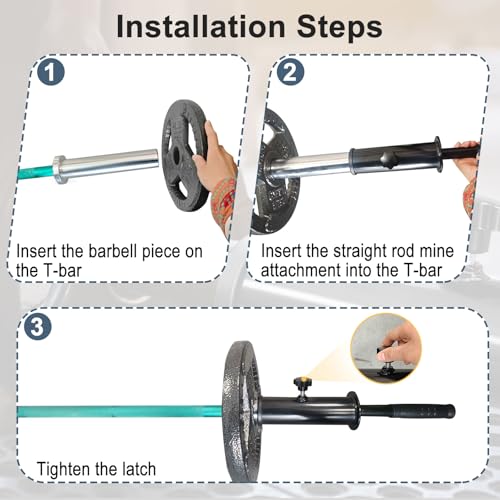 Installation Steps

1

Insert the barbell piece on the T-bar

2

Insert the straight rod mine attachment into the T-bar

3

Tighten the latch