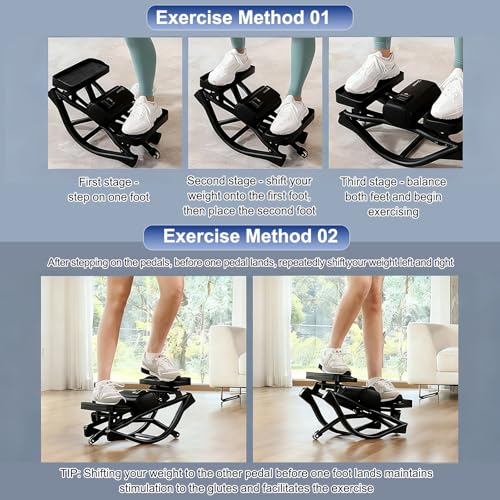 Exercise Method 01

First stage - step on one foot

Second stage - shift your weight onto the first foot, then place the second foot

Third stage - balance both feet and begin exercising

Exercise Method 02

After stepping on the pedals, before one pedal lands, repeatedly shift your weight left and right

TIP: Shifting your weight to the other pedal before one foot lands maintains stimulation to the glutes and facilitates the exercise