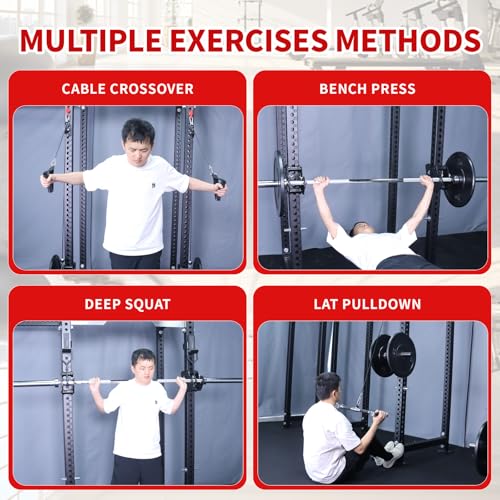 MULTIPLE EXERCISES METHODS

CABLE CROSSOVER

BENCH PRESS

DEEP SQUAT

LAT PULLDOWN