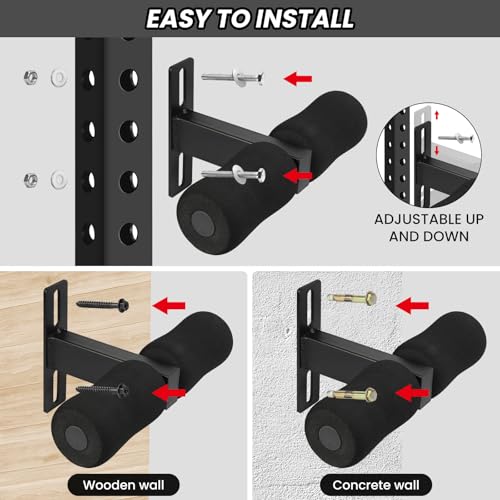 EASY TO INSTALL

ADJUSTABLE UP AND DOWN

Wooden wall

Concrete wall