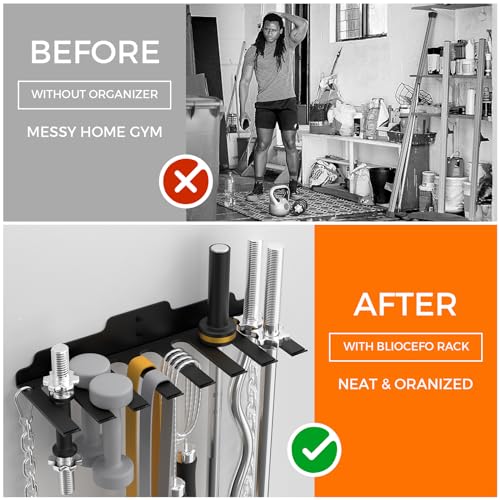 BEFORE

WITHOUT ORGANIZER

MESSY HOME GYM

AFTER

WITH BLIOCEFO RACK

NEAT & ORANIZED