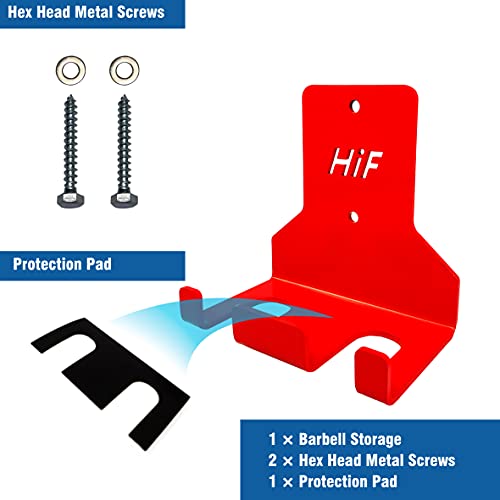 Hex Head Metal Screws

HiF

Protection Pad

1 × Barbell Storage
2 × Hex Head Metal Screws
1 × Protection Pad