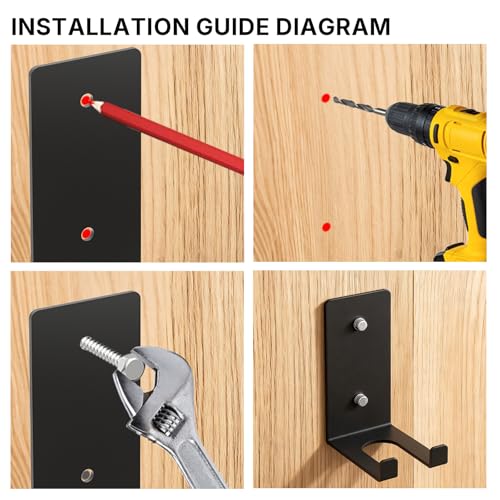 INSTALLATION GUIDE DIAGRAM