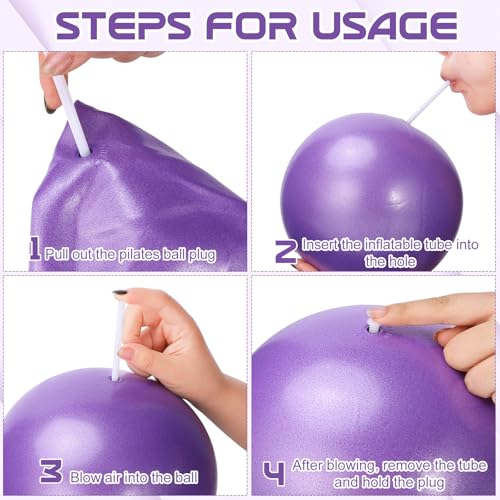 STEPS FOR USAGE

1 Pull out the pilates ball plug

2 Insert the inflatable tube into the hole

3 Blow air into the ball

4 After blowing, remove the tube and hold the plug