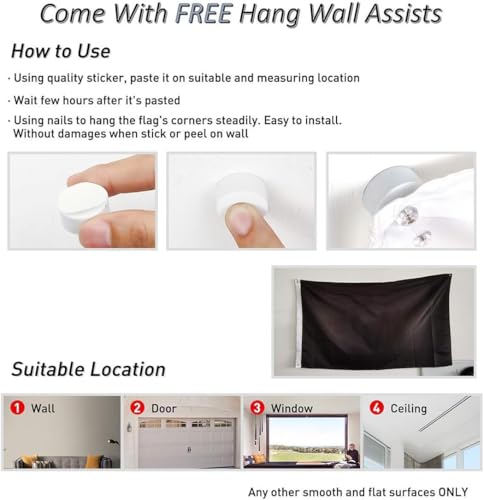 Come With FREE Hang Wall Assists

How to Use

· Using quality sticker, paste it on suitable and measuring location

· Wait few hours after it's pasted

· Using nails to hang the flag's corners steadily. Easy to install. Without damages when stick or peel on wall

Suitable Location

1 Wall

2 Door

3 Window

4 Ceiling

Any other smooth and flat surfaces ONLY