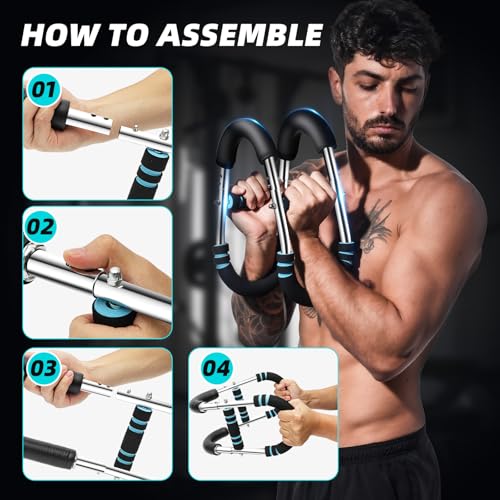 HOW TO ASSEMBLE

01

02

03

04