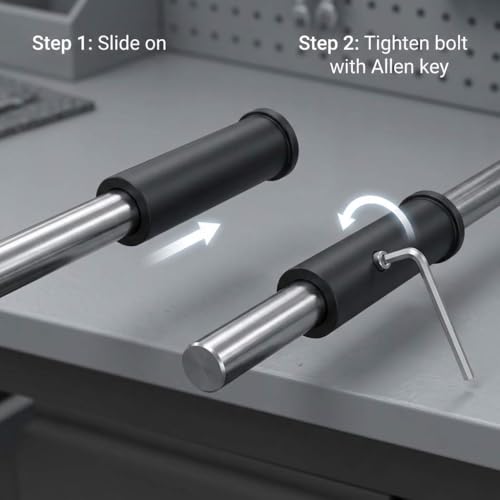 Step 1: Slide on

Step 2: Tighten bolt with Allen key