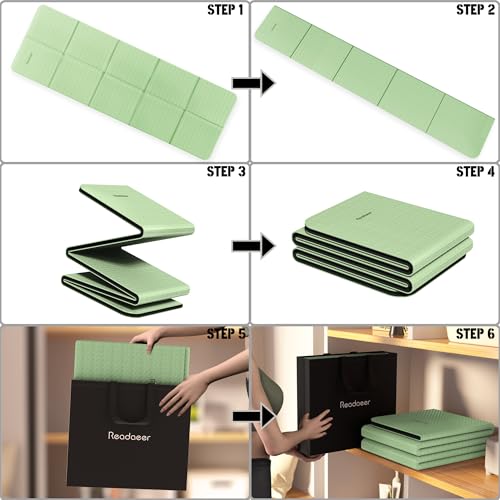 STEP 1

STEP 2

STEP 3

STEP 4

Readaeer

STEP 5

Readaeer

STEP 6

Readaeer