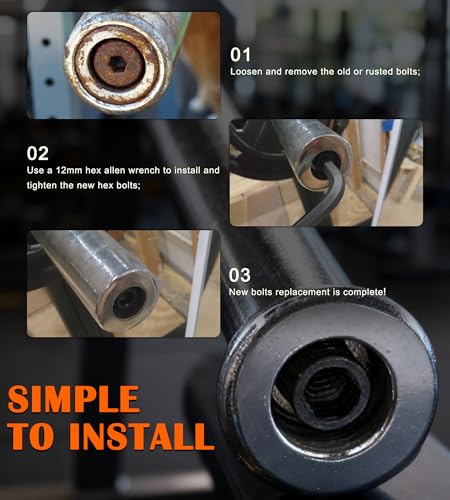 01
Loosen and remove the old or rusted bolts;

02
Use a 12mm hex allen wrench to install and tighten the new hex bolts;

03
New bolts replacement is complete!

SIMPLE
TO INSTALL