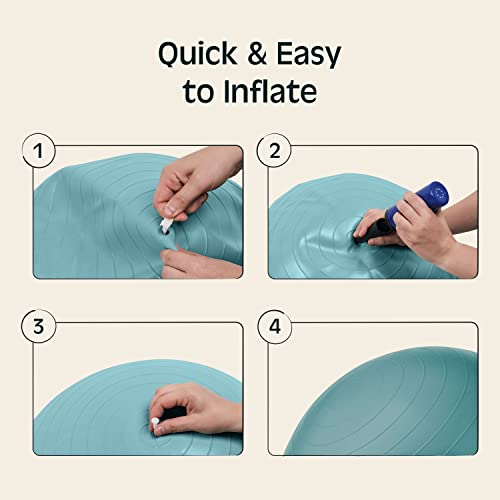 Quick & Easy to Inflate

1

2

3

4