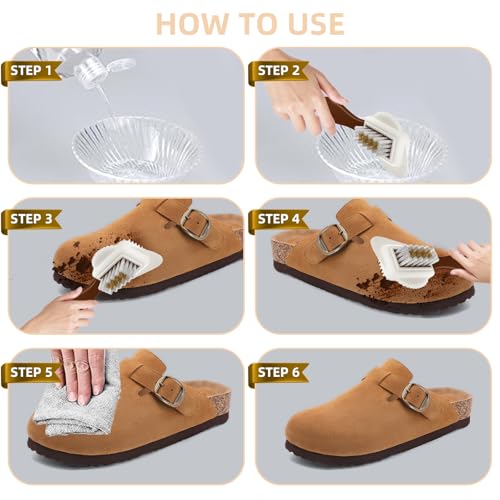 HOW TO USE

STEP 1

STEP 2

STEP 3

STEP 4

STEP 5

STEP 6