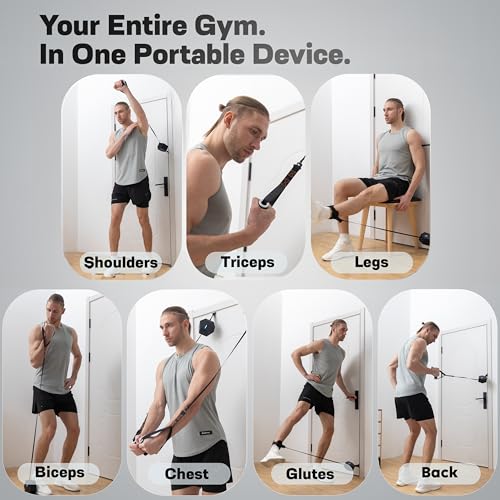 Your Entire Gym.
In One Portable Device.

Shoulders

Triceps

Legs

Biceps

Chest

Glutes

Back