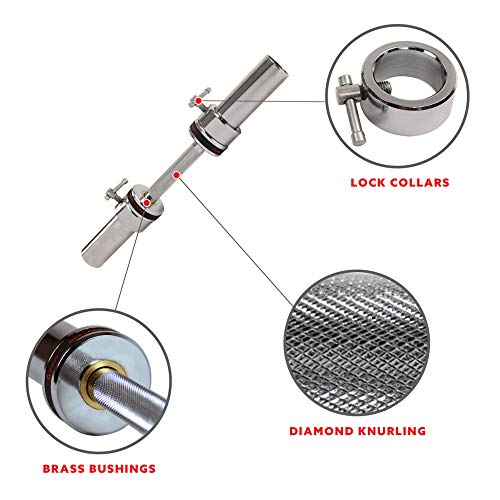 LOCK COLLARS

DIAMOND KNURLING

BRASS BUSHINGS