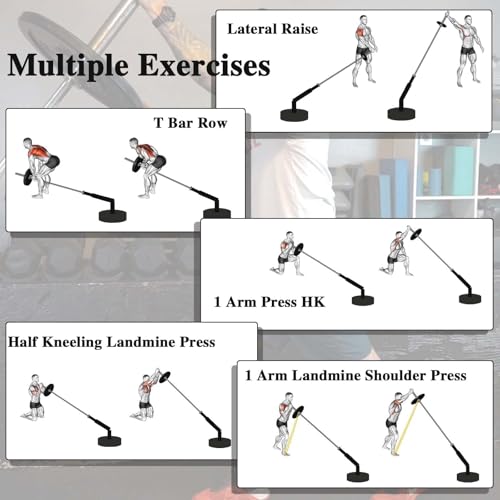 Multiple Exercises

Lateral Raise

T Bar Row

1 Arm Press HK

Half Kneeling Landmine Press

1 Arm Landmine Shoulder Press