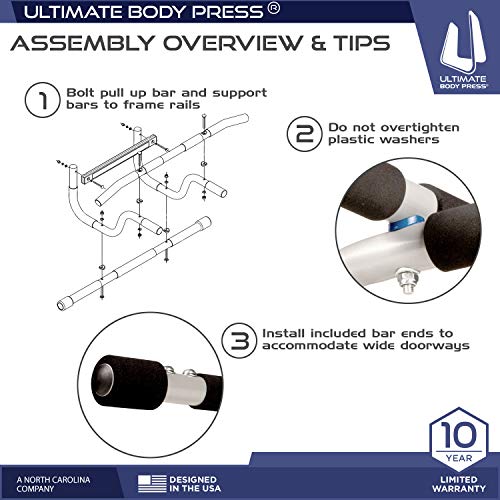 ULTIMATE BODY PRESS®

ASSEMBLY OVERVIEW & TIPS

ULTIMATE BODY PRESS®

1 Bolt pull up bar and support bars to frame rails

2 Do not overtighten plastic washers

3 Install included bar ends to accommodate wide doorways

10 YEAR

A NORTH CAROLINA COMPANY

DESIGNED IN THE USA

LIMITED WARRANTY