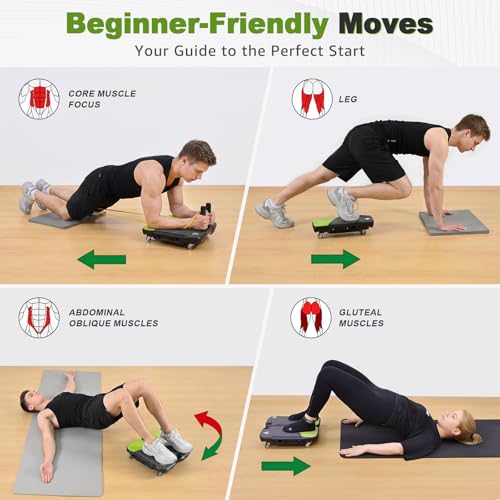 Beginner-Friendly Moves
Your Guide to the Perfect Start

CORE MUSCLE FOCUS

LEG

ABDOMINAL OBLIQUE MUSCLES

GLUTEAL MUSCLES