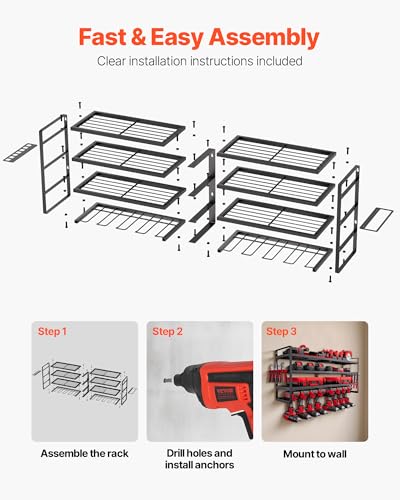 Fast & Easy Assembly

Clear installation instructions included

Step 1

Assemble the rack

Step 2

Drill holes and install anchors

Step 3

Mount to wall