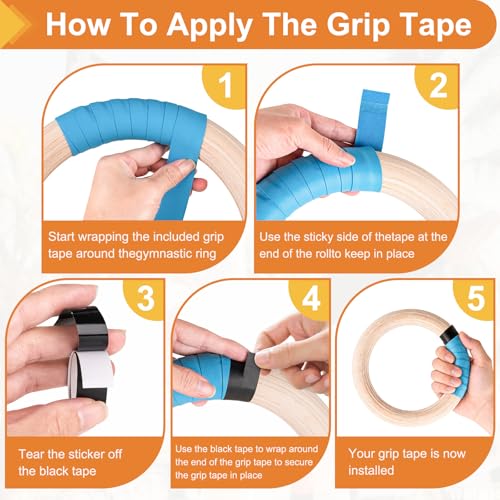 How To Apply The Grip Tape

1

Start wrapping the included grip tape around thegymnastic ring

2

Use the sticky side of thetape at the end of the rollto keep in place

3

Tear the sticker off the black tape

4

Use the black tape to wrap around the end of the grip tape to secure the grip tape in place

5

Your grip tape is now installed