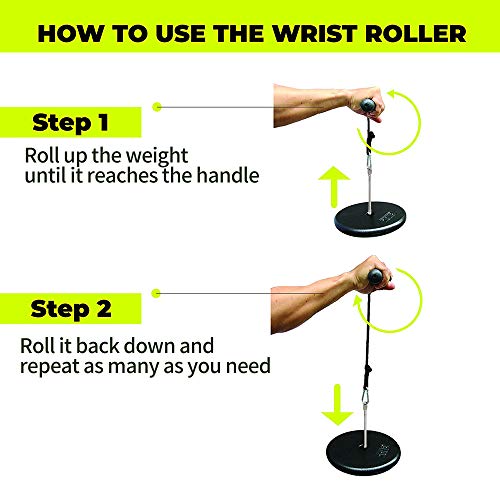 HOW TO USE THE WRIST ROLLER

Step 1

Roll up the weight until it reaches the handle

Step 2

Roll it back down and repeat as many as you need