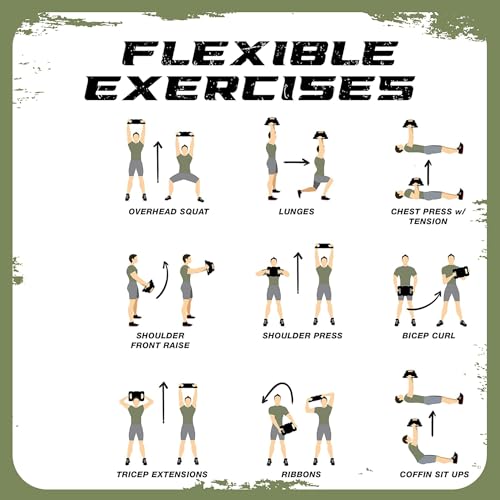 FLEXIBLE EXERCISES

OVERHEAD SQUAT

LUNGES

CHEST PRESS w/ TENSION

SHOULDER FRONT RAISE

SHOULDER PRESS

BICEP CURL

TRICEP EXTENSIONS

RIBBONS

COFFIN SIT UPS