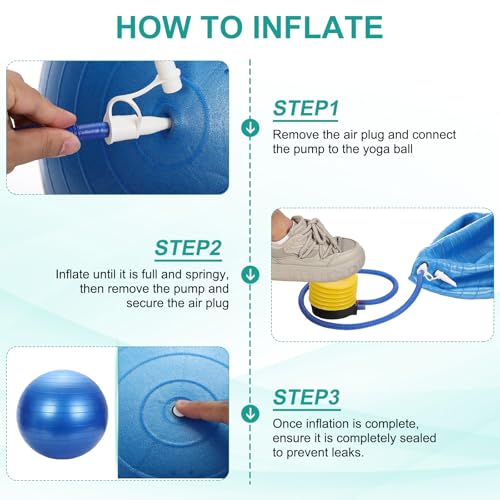 HOW TO INFLATE

STEP1

Remove the air plug and connect the pump to the yoga ball

STEP2

Inflate until it is full and springy, then remove the pump and secure the air plug

STEP3

Once inflation is complete, ensure it is completely sealed to prevent leaks.