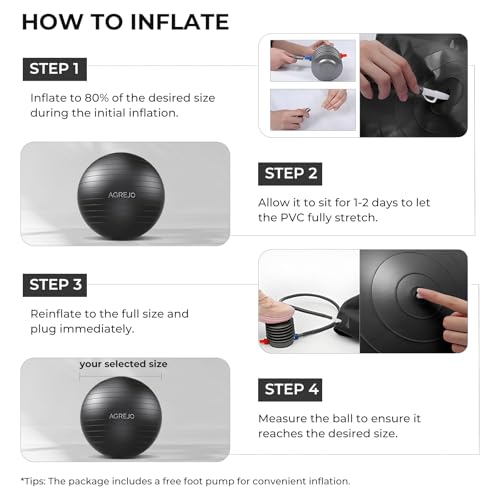 HOW TO INFLATE

STEP 1

Inflate to 80% of the desired size during the initial inflation.

AGREJO

STEP 2

Allow it to sit for 1-2 days to let the PVC fully stretch.

STEP 3

Reinflate to the full size and plug immediately.

your selected size

AGREJO

STEP 4

Measure the ball to ensure it reaches the desired size.

*Tips: The package includes a free foot pump for convenient inflation.