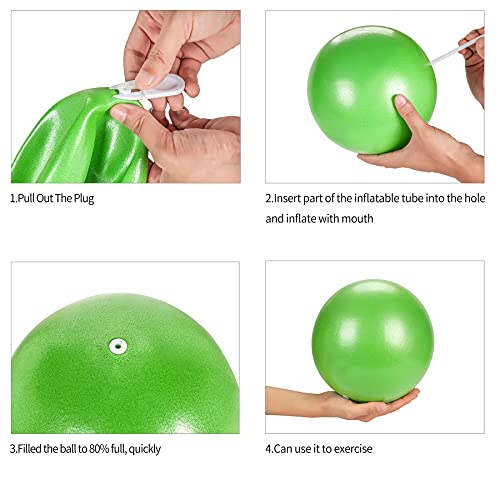 1.Pull Out The Plug

2.Insert part of the inflatable tube into the hole and inflate with mouth

3.Filled the ball to 80% full, quickly

4.Can use it to exercise